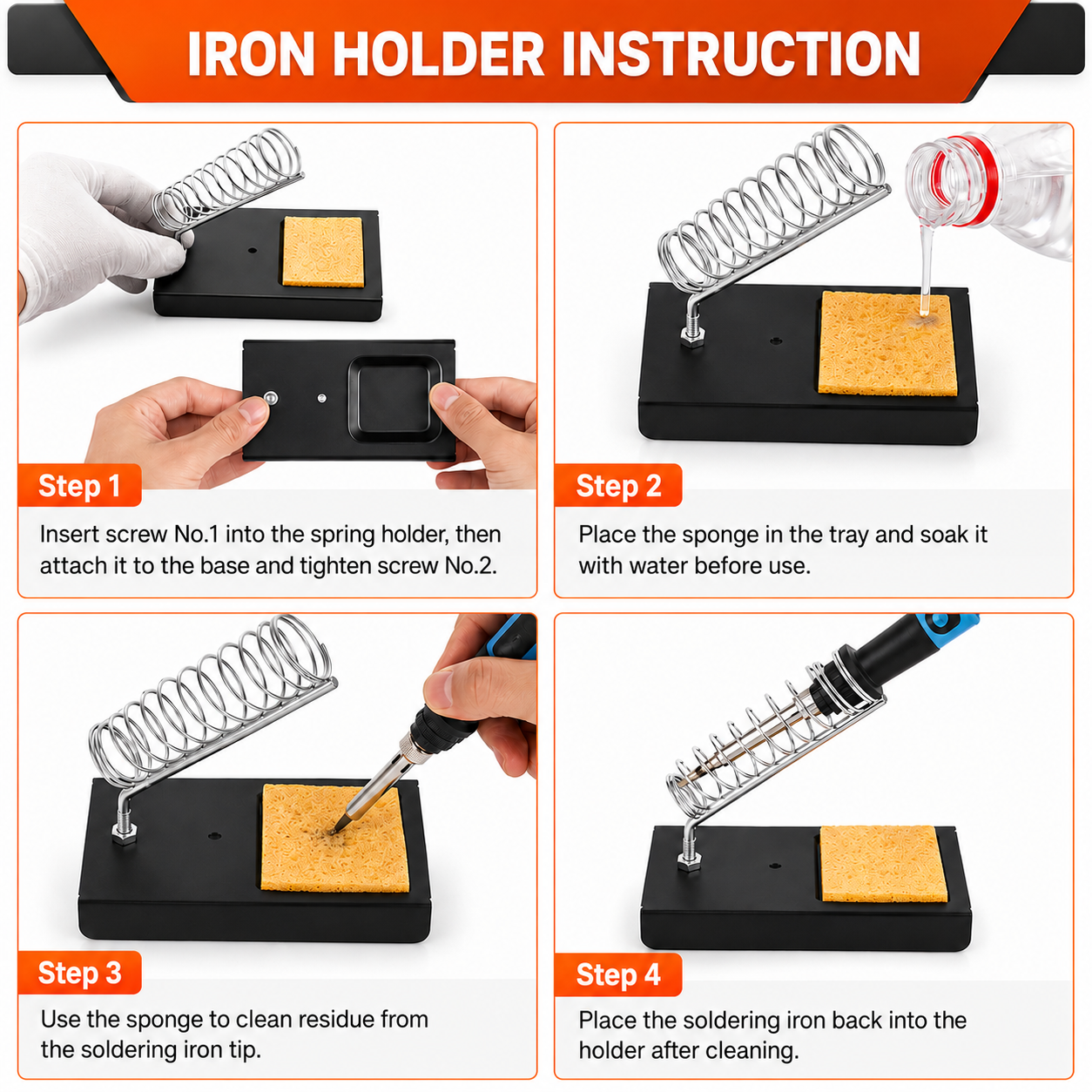 IRON HOLDER INSTRUCTION

Step 1

Insert screw No.1 into the spring holder, then attach it to the base and tighten screw No.2.

Step 2

Place the sponge in the tray and soak it with water before use.

Step 3

Use the sponge to clean residue from the soldering iron tip.

Step 4

Place the soldering iron back into the holder after cleaning.